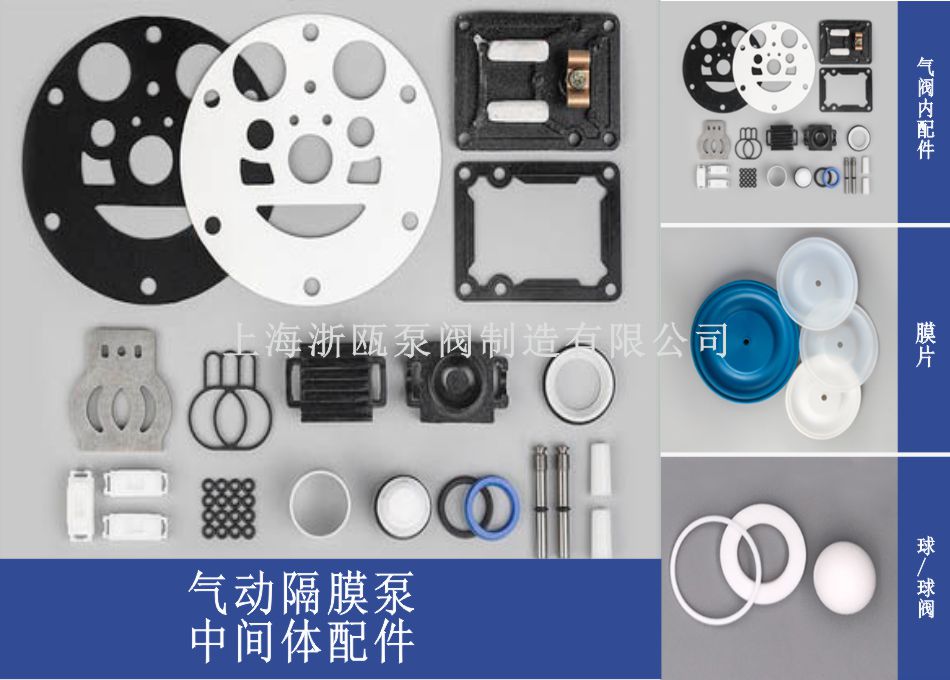 上海浙瓯泵阀制造有限公司

气动隔膜泵
中间体配件

气阀内配件

膜片

球/球阀