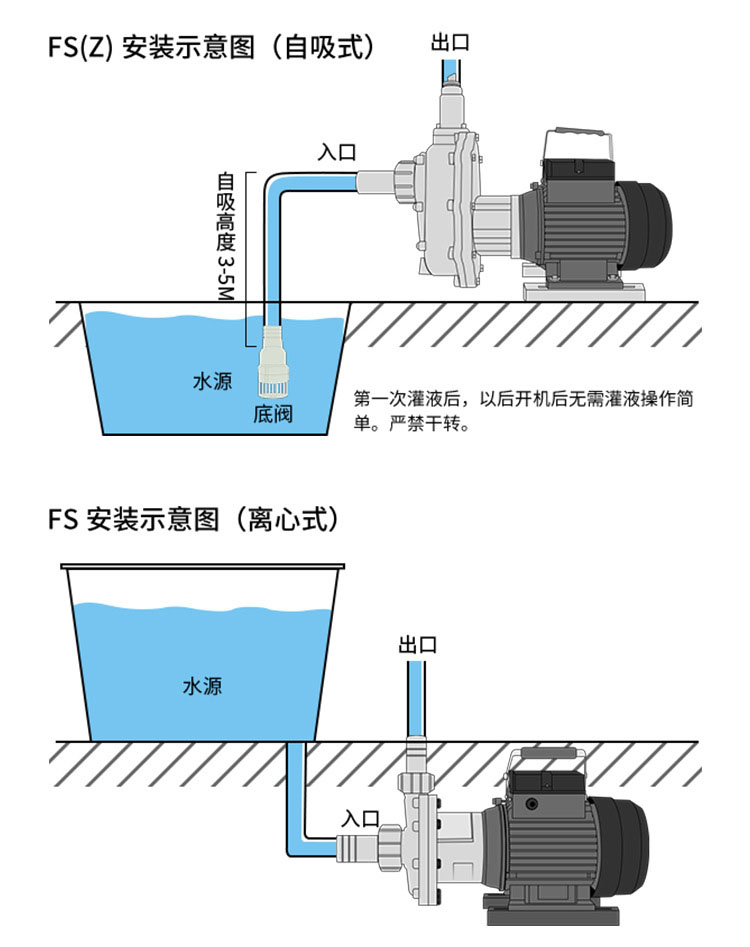 FS(Z) 安装示意图（自吸式）

出口

入口

自吸高度 3-5M

水源

底阀

第一次灌液后，以后开机后无需灌液操作简单。严禁干转。

FS 安装示意图（离心式）

水源

出口

入口