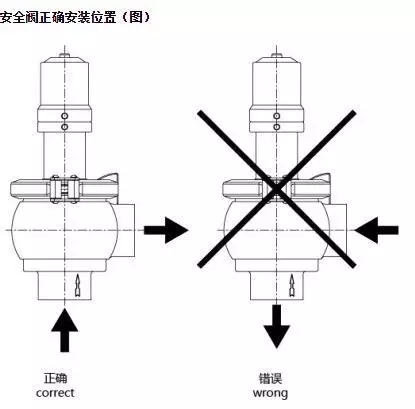 安全阀正确安装位置（图）

正确
correct

错误
wrong