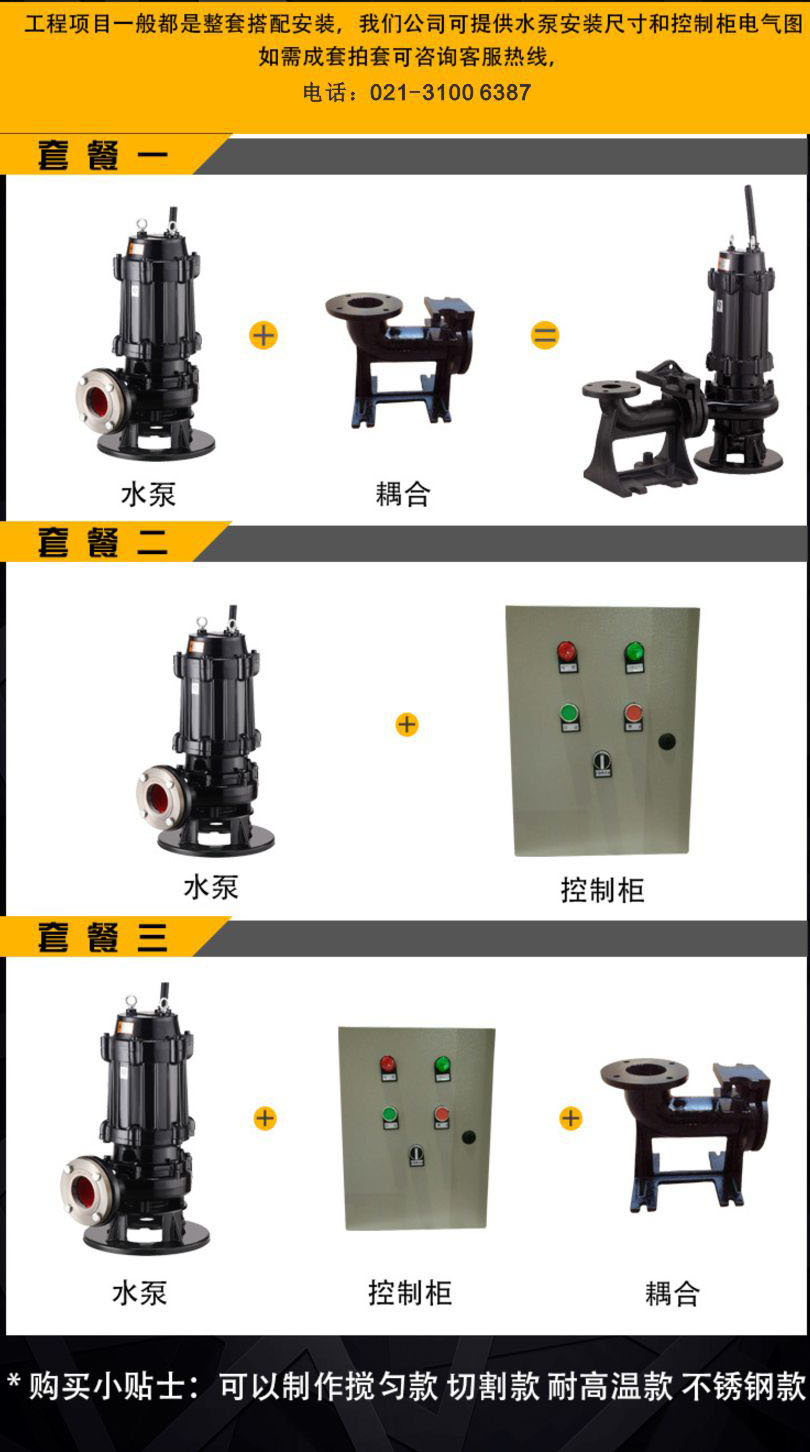 工程项目一般都是整套搭配安装，我们公司可提供水泵安装尺寸和控制柜电气图
如需成套拍套可咨询客服热线，
电话：021-3100 6387

套餐一

+ =

水泵 耦合

套餐二

+

水泵 控制柜

套餐三

+ +

水泵 控制柜 耦合

* 购买小贴士：可以制作搅匀款 切割款 耐高温款 不锈钢款