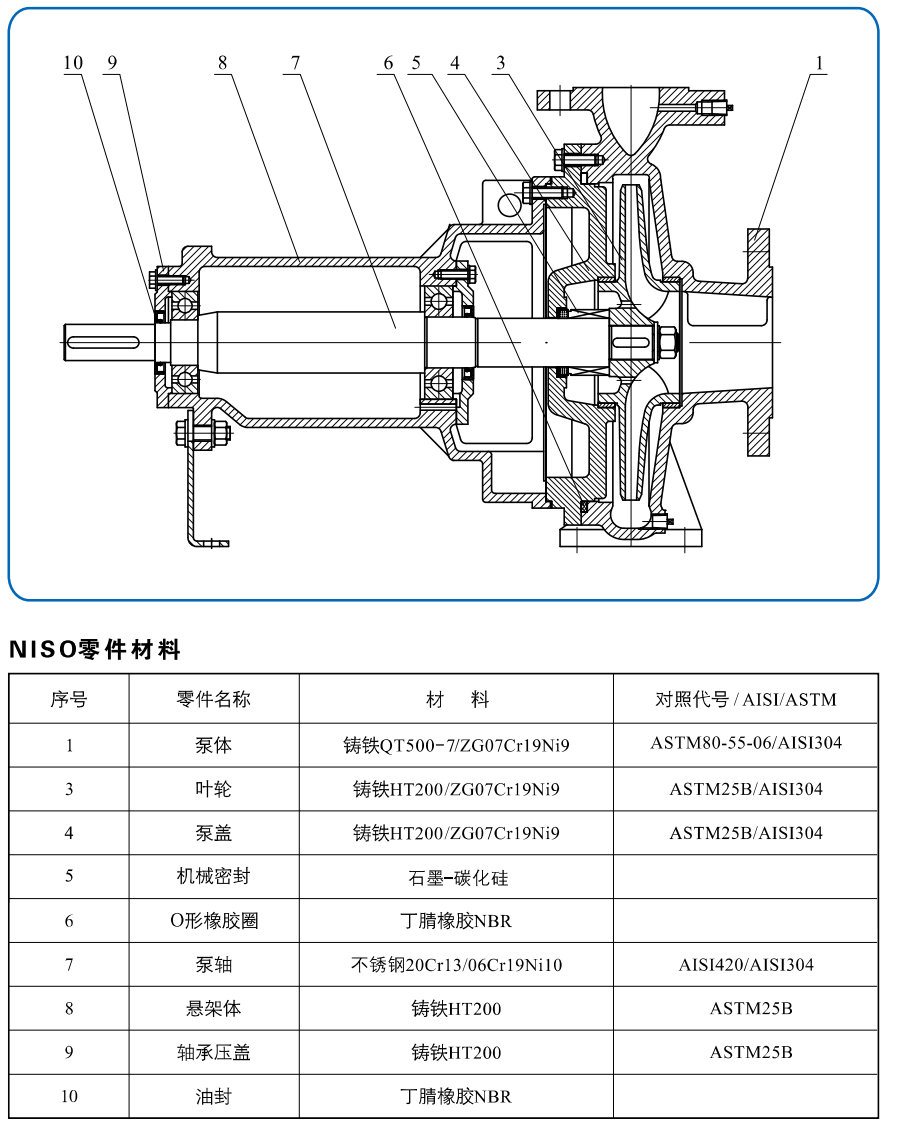 10 9 8 7 6 5 4 3 1

NISO零件材料

| 序号 | 零件名称 | 材　料 | 对照代号 / AISI/ASTM |
|---|---|---|---|
| 1 | 泵体 | 铸铁QT500-7/ZG07Cr19Ni9 | ASTM80-55-06/AISI304 |
| 3 | 叶轮 | 铸铁HT200/ZG07Cr19Ni9 | ASTM25B/AISI304 |
| 4 | 泵盖 | 铸铁HT200/ZG07Cr19Ni9 | ASTM25B/AISI304 |
| 5 | 机械密封 | 石墨-碳化硅 | |
| 6 | O形橡胶圈 | 丁腈橡胶NBR | |
| 7 | 泵轴 | 不锈钢20Cr13/06Cr19Ni10 | AISI420/AISI304 |
| 8 | 悬架体 | 铸铁HT200 | ASTM25B |
| 9 | 轴承压盖 | 铸铁HT200 | ASTM25B |
| 10 | 油封 | 丁腈橡胶NBR | |